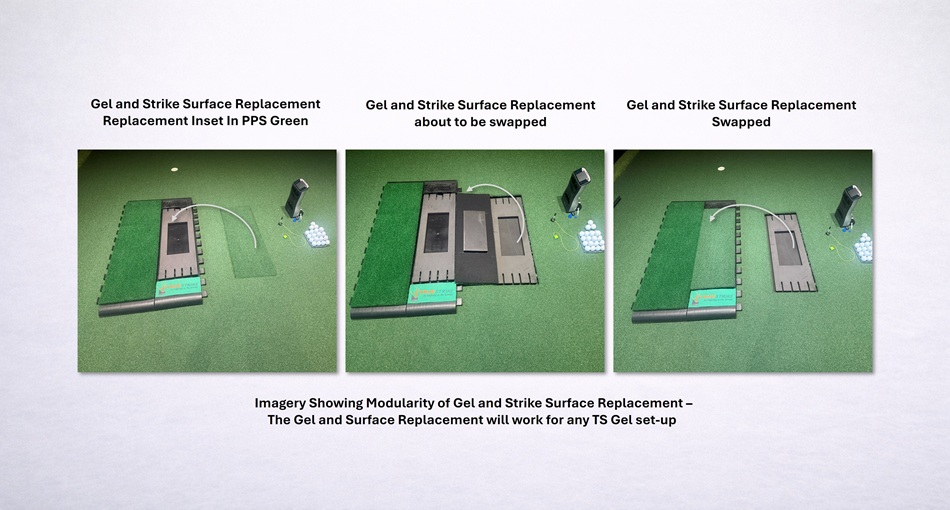 Gel and Strike Surface Replacement
Replacement Inset In PPS Green

Gel and Strike Surface Replacement
about to be swapped

Gel and Strike Surface Replacement
Swapped

Imagery Showing Modularity of Gel and Strike Surface Replacement –
The Gel and Surface Replacement will work for any TS Gel set-up