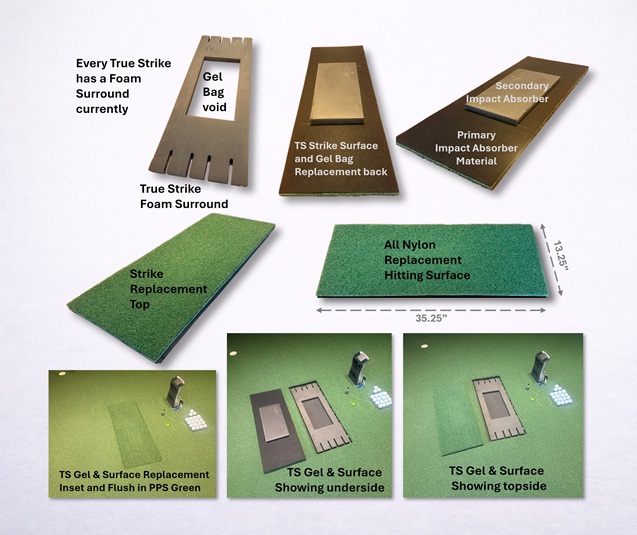 Every True Strike has a Foam Surround currently

Gel Bag void

True Strike Foam Surround

TS Strike Surface and Gel Bag Replacement back

Secondary Impact Absorber

Primary Impact Absorber Material

Strike Replacement Top

All Nylon Replacement Hitting Surface

13.25"

35.25"

TS Gel & Surface Replacement Inset and Flush in PPS Green

TS Gel & Surface Showing underside

TS Gel & Surface Showing topside